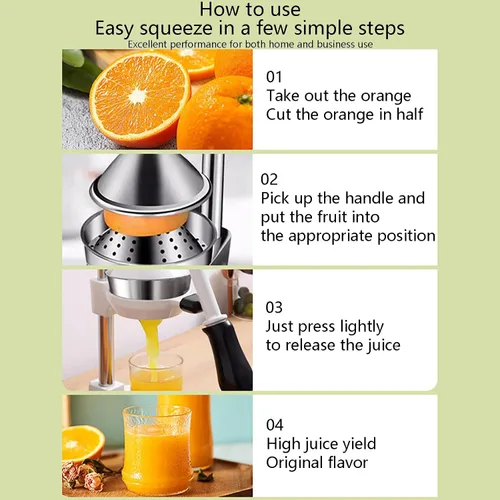 How to use
Easy squeeze in a few simple steps
Excellent performance for both home and business use

01
Take out the orange
Cut the orange in half

02
Pick up the handle and put the fruit into the appropriate position

03
Just press lightly to release the juice

04
High juice yield
Original flavor