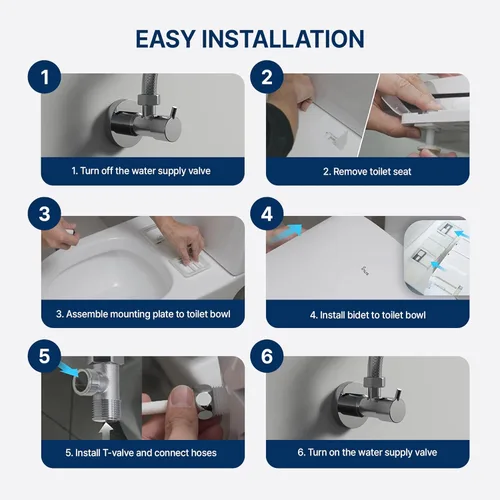 EASY INSTALLATION

1

1. Turn off the water supply valve

2

2. Remove toilet seat

3

3. Assemble mounting plate to toilet bowl

4

4. Install bidet to toilet bowl

5

5. Install T-valve and connect hoses

6

6. Turn on the water supply valve