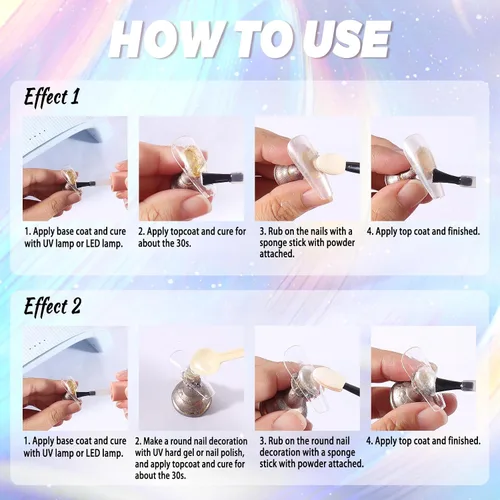 HOW TO USE

Effect 1

1. Apply base coat and cure with UV lamp or LED lamp.

2. Apply topcoat and cure for about the 30s.

3. Rub on the nails with a sponge stick with powder attached.

4. Apply top coat and finished.

Effect 2

1. Apply base coat and cure with UV lamp or LED lamp.

2. Make a round nail decoration with UV hard gel or nail polish, and apply topcoat and cure for about the 30s.

3. Rub on the round nail decoration with a sponge stick with powder attached.

4. Apply top coat and finished.