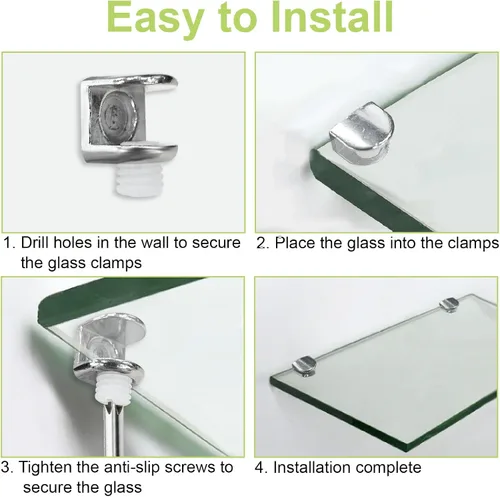 Easy to Install

1. Drill holes in the wall to secure the glass clamps

2. Place the glass into the clamps

3. Tighten the anti-slip screws to secure the glass

4. Installation complete