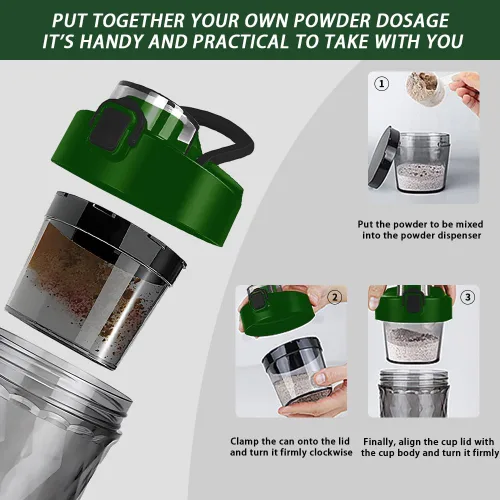 PUT TOGETHER YOUR OWN POWDER DOSAGE
IT'S HANDY AND PRACTICAL TO TAKE WITH YOU

①

Put the powder to be mixed into the powder dispenser

②

③

Clamp the can onto the lid and turn it firmly clockwise

Finally, align the cup lid with the cup body and turn it firmly