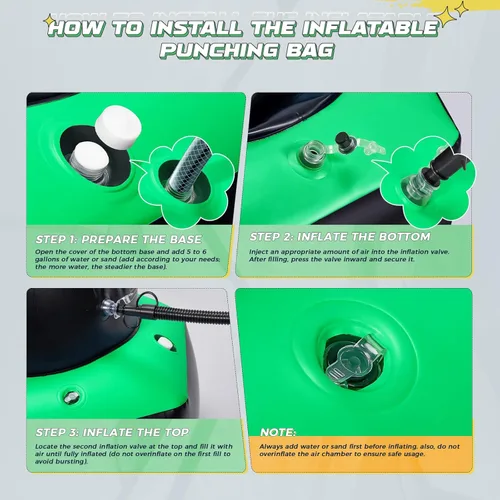 HOW TO INSTALL THE INFLATABLE PUNCHING BAG

STEP 1: PREPARE THE BASE

Open the cover of the bottom base and add 5 to 6 gallons of water or sand (add according to your needs; the more water, the steadier the base).

STEP 2: INFLATE THE BOTTOM

Inject an appropriate amount of air into the inflation valve. After filling, press the valve inward and secure it.

STEP 3: INFLATE THE TOP

Locate the second inflation valve at the top and fill it with air until fully inflated (do not overinflate on the first fill to avoid bursting).

NOTE:

Always add water or sand first before inflating. also, do not overinflate the air chamber to ensure safe usage.