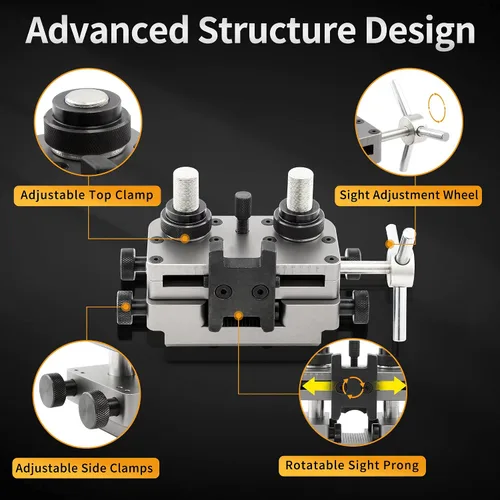 Advanced Structure Design

Adjustable Top Clamp

Sight Adjustment Wheel

Adjustable Side Clamps

Rotatable Sight Prong