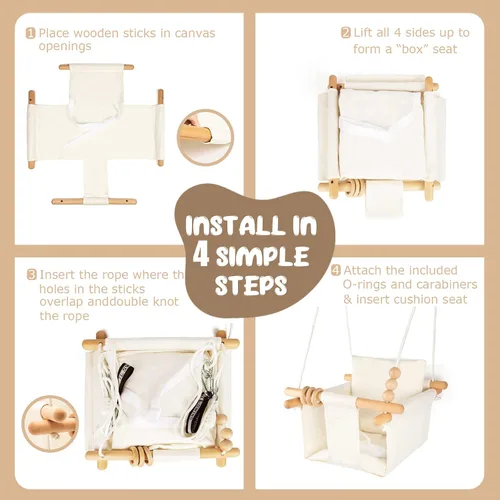 1 Place wooden sticks in canvas openings

2 Lift all 4 sides up to form a "box" seat

INSTALL IN 4 SIMPLE STEPS

3 Insert the rope where th holes in the sticks overlap anddouble knot the rope

4 Attach the included O-rings and carabiners & insert cushion seat