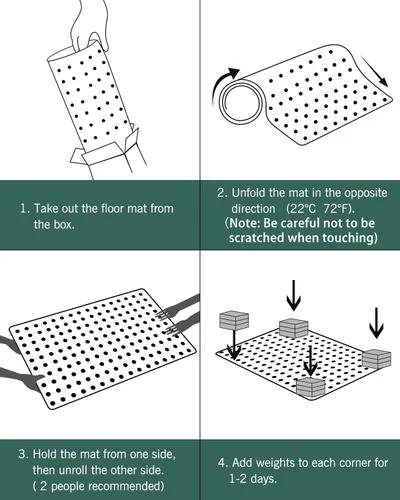 1. Take out the floor mat from the box.

2. Unfold the mat in the opposite direction (22°C 72°F).
(Note: Be careful not to be scratched when touching)

3. Hold the mat from one side, then unroll the other side.
( 2 people recommended)

4. Add weights to each corner for 1-2 days.