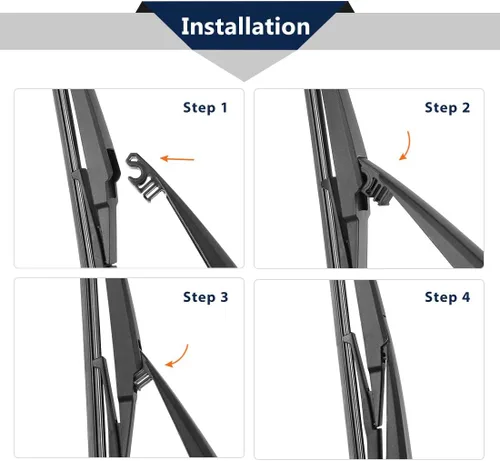 Installation

Step 1

Step 2

Step 3

Step 4