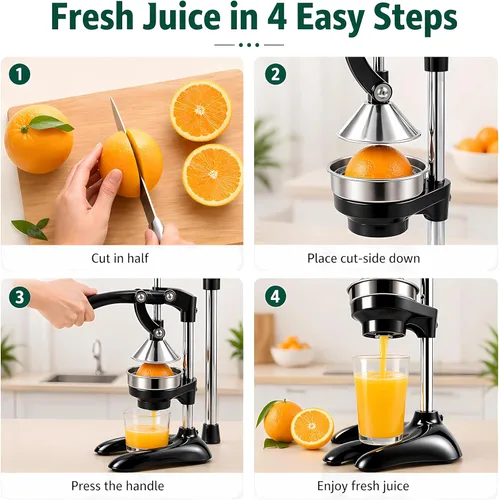 Fresh Juice in 4 Easy Steps

1
Cut in half

2
Place cut-side down

3
Press the handle

4
Enjoy fresh juice