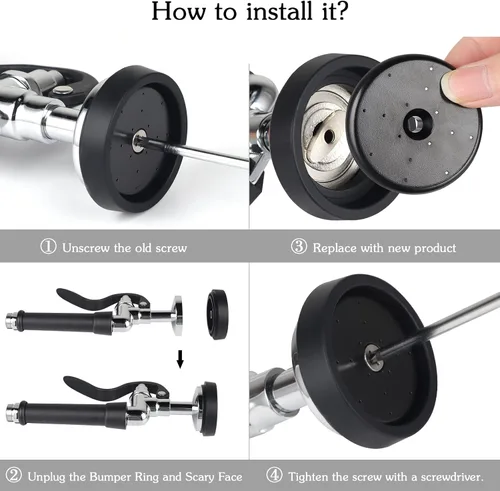 How to install it?

① Unscrew the old screw

③ Replace with new product

② Unplug the Bumper Ring and Scary Face

④ Tighten the screw with a screwdriver.