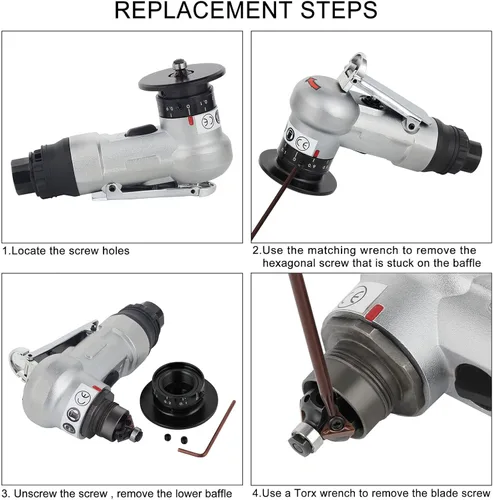 REPLACEMENT STEPS

1.Locate the screw holes

2.Use the matching wrench to remove the hexagonal screw that is stuck on the baffle

3. Unscrew the screw , remove the lower baffle

4.Use a Torx wrench to remove the blade screw