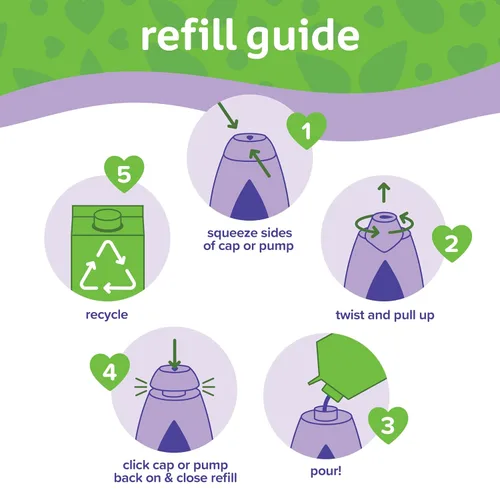 refill guide

1
squeeze sides of cap or pump

2
twist and pull up

3
pour!

4
click cap or pump back on & close refill

5
recycle