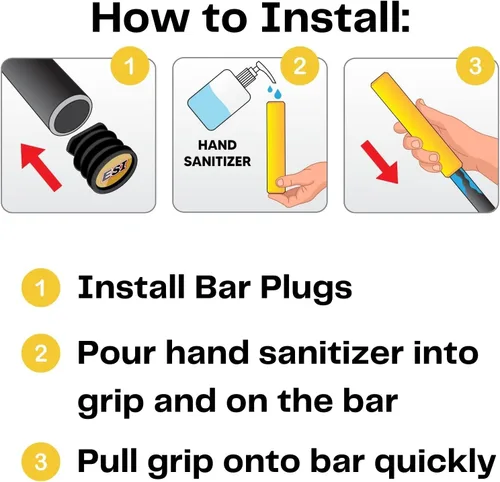 How to Install:

1

ESI

2

HAND SANITIZER

3

1 Install Bar Plugs

2 Pour hand sanitizer into grip and on the bar

3 Pull grip onto bar quickly