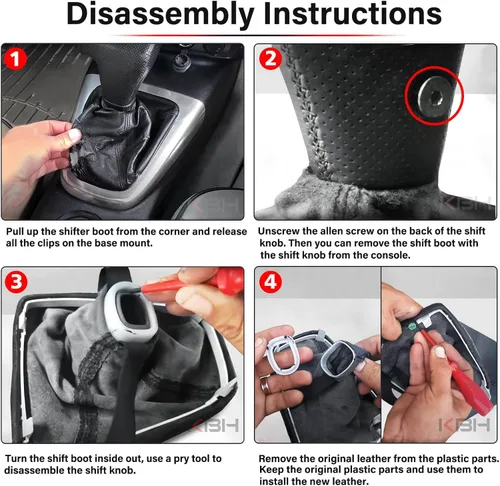 Disassembly Instructions

1

KBH

Pull up the shifter boot from the corner and release all the clips on the base mount.

2

KBH

Unscrew the allen screw on the back of the shift knob. Then you can remove the shift boot with the shift knob from the console.

3

KBH

Turn the shift boot inside out, use a pry tool to disassemble the shift knob.

4

KBH

Remove the original leather from the plastic parts. Keep the original plastic parts and use them to install the new leather.