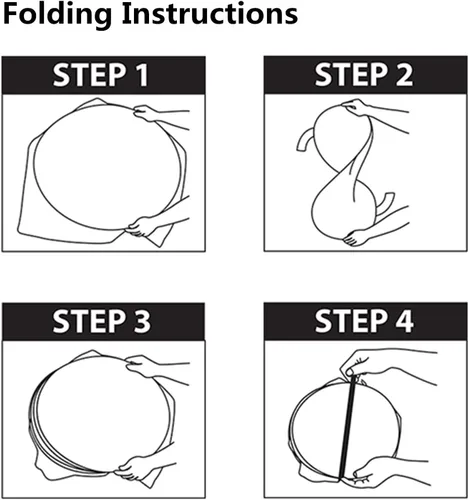 Folding Instructions

STEP 1

STEP 2

STEP 3

STEP 4