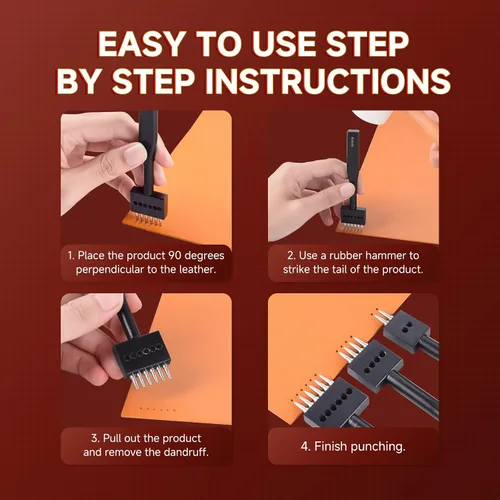 EASY TO USE STEP BY STEP INSTRUCTIONS

1. Place the product 90 degrees perpendicular to the leather.

2. Use a rubber hammer to strike the tail of the product.

3. Pull out the product and remove the dandruff.

4. Finish punching.