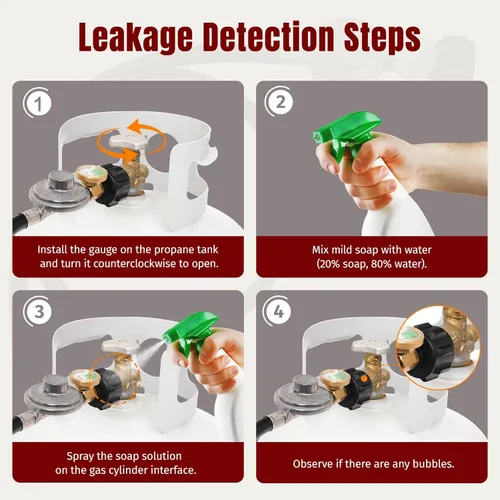 Leakage Detection Steps

1

Install the gauge on the propane tank and turn it counterclockwise to open.

2

Mix mild soap with water (20% soap, 80% water).

3

Spray the soap solution on the gas cylinder interface.

4

Observe if there are any bubbles.