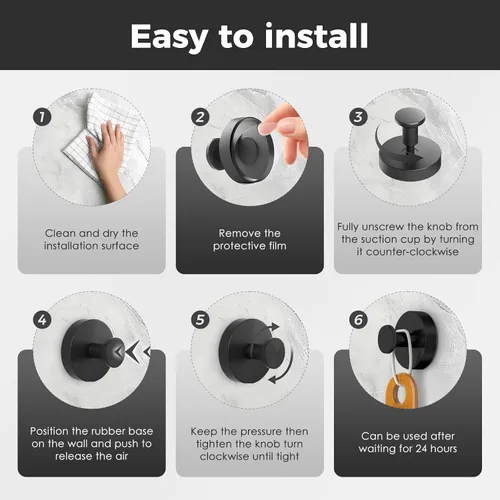 Easy to install

1

Clean and dry the installation surface

2

Remove the protective film

3

Fully unscrew the knob from the suction cup by turning it counter-clockwise

4

Position the rubber base on the wall and push to release the air

5

Keep the pressure then tighten the knob turn clockwise until tight

6

Can be used after waiting for 24 hours