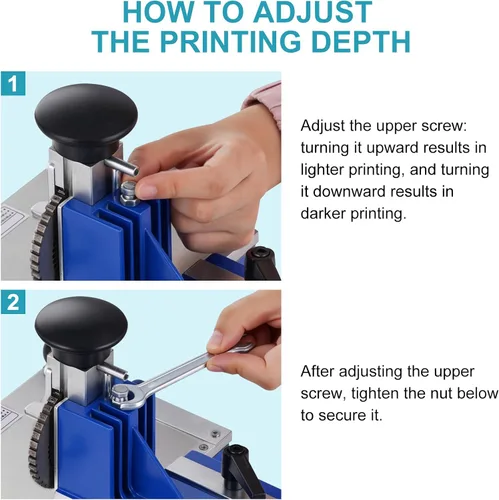 HOW TO ADJUST THE PRINTING DEPTH

1

Adjust the upper screw: turning it upward results in lighter printing, and turning it downward results in darker printing.

2

After adjusting the upper screw, tighten the nut below to secure it.