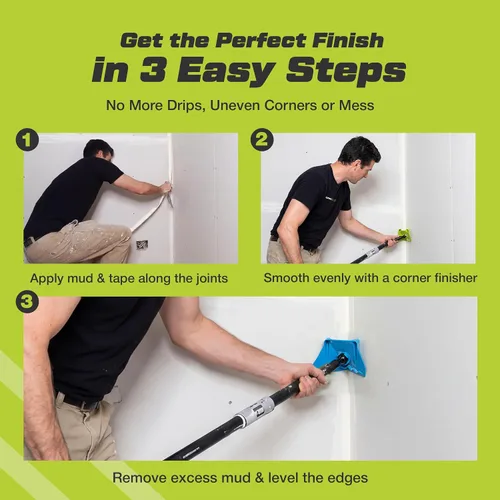 Get the Perfect Finish
in 3 Easy Steps

No More Drips, Uneven Corners or Mess

1

Apply mud & tape along the joints

2

Smooth evenly with a corner finisher

3

Remove excess mud & level the edges