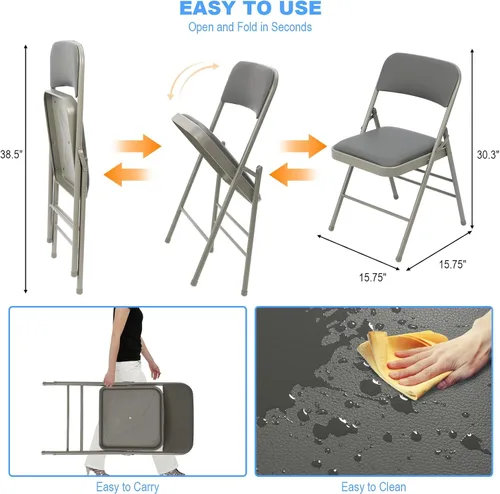 EASY TO USE
Open and Fold in Seconds

38.5"

30.3"

15.75"

15.75"

Easy to Carry

Easy to Clean