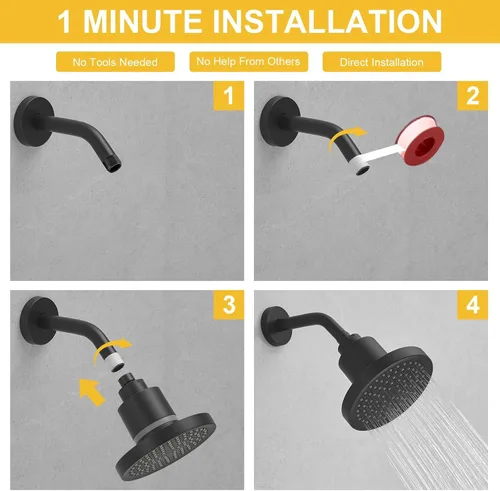 1 MINUTE INSTALLATION

No Tools Needed

No Help From Others

Direct Installation

1

2

3

4