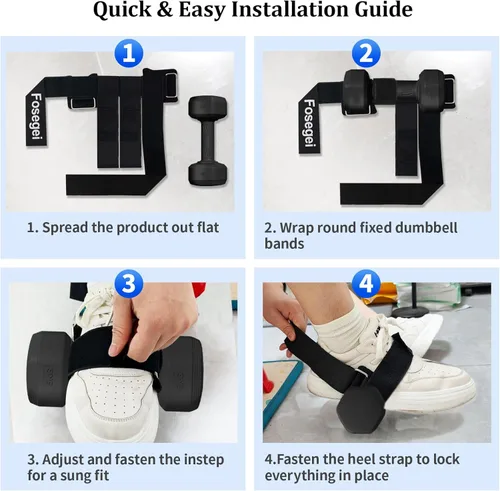 Quick & Easy Installation Guide

1

Fosegei

1. Spread the product out flat

2

Fosegei

2. Wrap round fixed dumbbell bands

3

3. Adjust and fasten the instep for a sung fit

4

4.Fasten the heel strap to lock everything in place