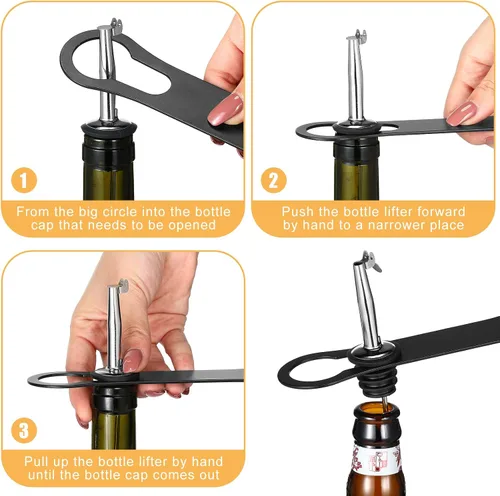 1

From the big circle into the bottle cap that needs to be opened

2

Push the bottle lifter forward by hand to a narrower place

3

Pull up the bottle lifter by hand until the bottle cap comes out