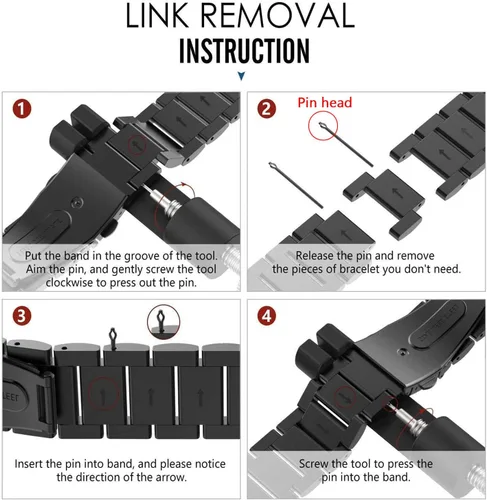 LINK REMOVAL
INSTRUCTION

1
Put the band in the groove of the tool. Aim the pin, and gently screw the tool clockwise to press out the pin.

2
Pin head
Release the pin and remove the pieces of bracelet you don't need.

3
Insert the pin into band, and please notice the direction of the arrow.

4
Screw the tool to press the pin into the band.