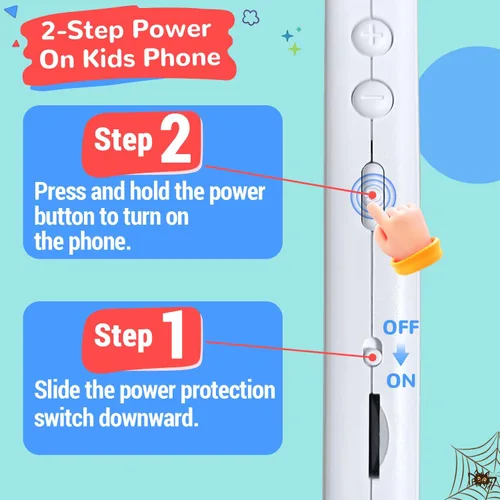 2-Step Power On Kids Phone

Step 2

Press and hold the power button to turn on the phone.

Step 1

Slide the power protection switch downward.

OFF

ON