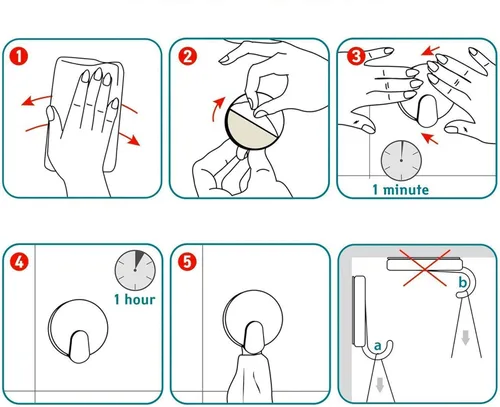 1

2

3

1 minute

4

1 hour

5

b

a