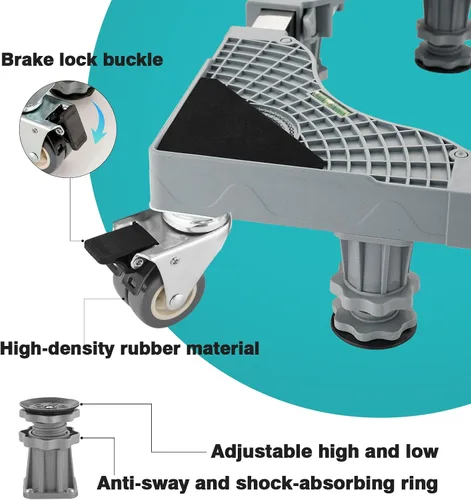 Brake lock buckle

High-density rubber material

Adjustable high and low

Anti-sway and shock-absorbing ring