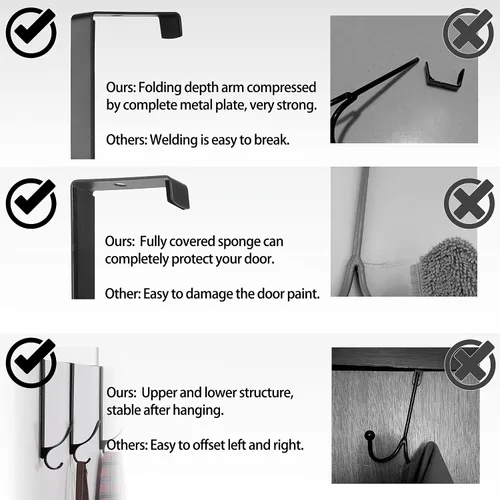 Ours: Folding depth arm compressed by complete metal plate, very strong.

Others: Welding is easy to break.

Ours: Fully covered sponge can completely protect your door.

Other: Easy to damage the door paint.

Ours: Upper and lower structure, stable after hanging.

Others: Easy to offset left and right.