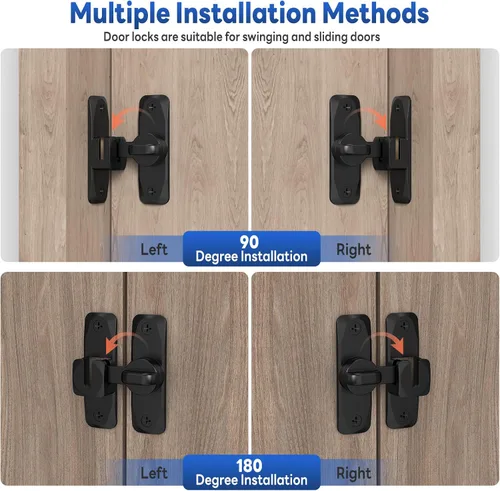 Multiple Installation Methods

Door locks are suitable for swinging and sliding doors

Left

90
Degree Installation

Right

Left

180
Degree Installation

Right