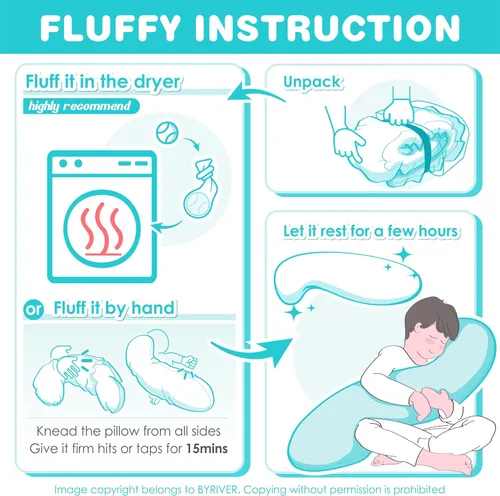 FLUFFY INSTRUCTION

Fluff it in the dryer

highly recommend

or Fluff it by hand

Knead the pillow from all sides
Give it firm hits or taps for 15mins

Unpack

Let it rest for a few hours

Image copyright belongs to BYRIVER. Copying without permission is prohibited