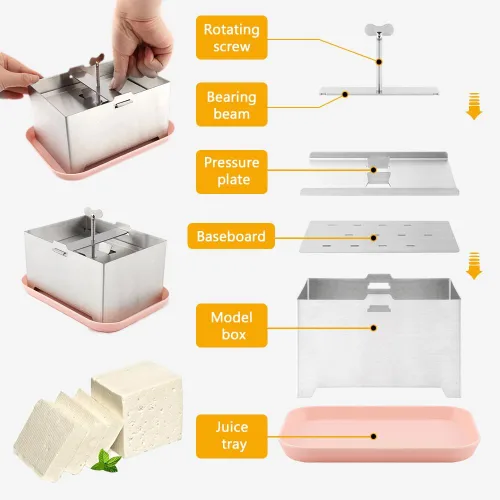 Rotating screw

Bearing beam

Pressure plate

Baseboard

Model box

Juice tray