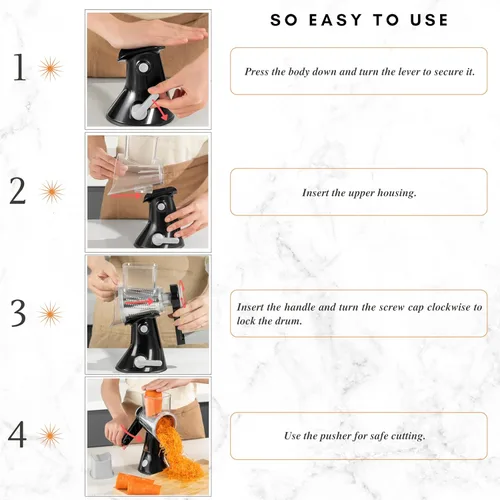 SO EASY TO USE

1

Press the body down and turn the lever to secure it.

2

Insert the upper housing.

3

Insert the handle and turn the screw cap clockwise to lock the drum.

4

Use the pusher for safe cutting.