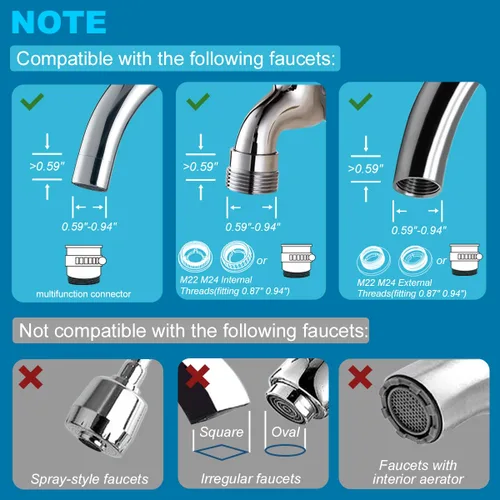 NOTE

Compatible with the following faucets:

>0.59"

0.59"-0.94"

multifunction connector

>0.59"

0.59"-0.94"

or

M22 M24 Internal Threads(fitting 0.87" 0.94")

>0.59"

0.59"-0.94"

or

M22 M24 External Threads(fitting 0.87" 0.94")

Not compatible with the following faucets:

Spray-style faucets

Square

Oval

Irregular faucets

Faucets with interior aerator