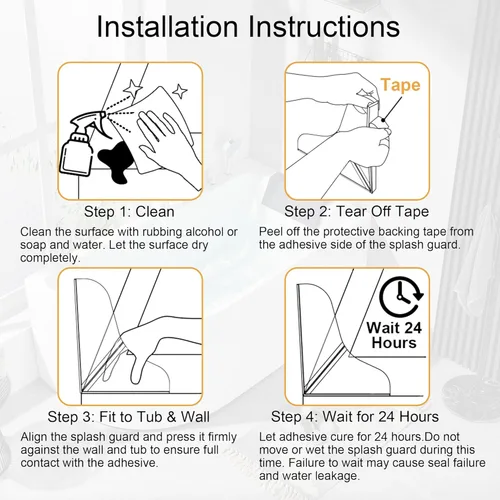 Installation Instructions

Step 1: Clean

Clean the surface with rubbing alcohol or soap and water. Let the surface dry completely.

Tape

Step 2: Tear Off Tape

Peel off the protective backing tape from the adhesive side of the splash guard.

Step 3: Fit to Tub & Wall

Align the splash guard and press it firmly against the wall and tub to ensure full contact with the adhesive.

Wait 24 Hours

Step 4: Wait for 24 Hours

Let adhesive cure for 24 hours.Do not move or wet the splash guard during this time. Failure to wait may cause seal failure and water leakage.