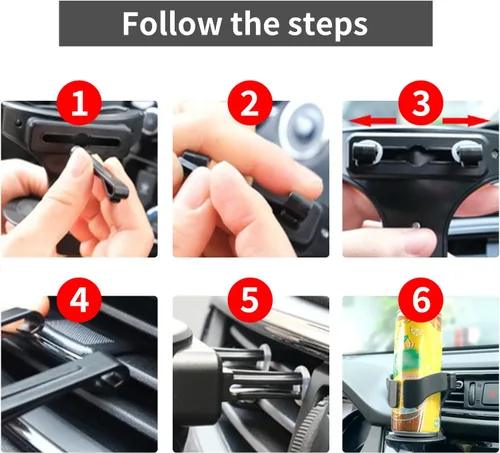 Follow the steps

1

2

3

4

5

6