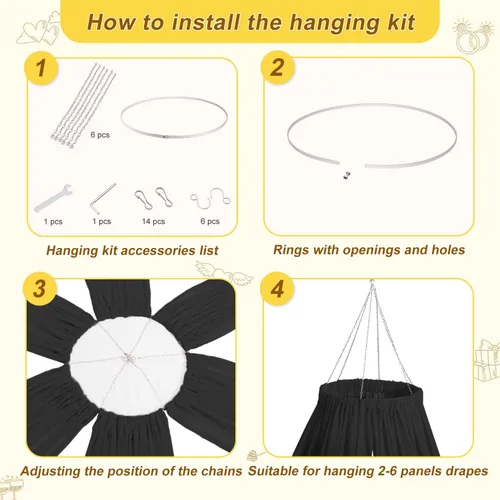 How to install the hanging kit

1

6 pcs

1 pcs

1 pcs

14 pcs

6 pcs

Hanging kit accessories list

2

Rings with openings and holes

3

Adjusting the position of the chains

4

Suitable for hanging 2-6 panels drapes