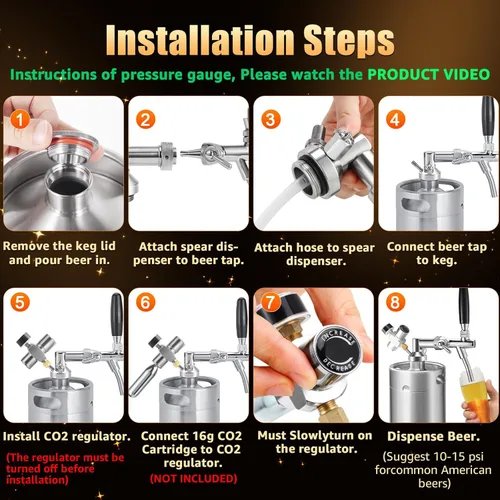 Installation Steps

Instructions of pressure gauge, Please watch the PRODUCT VIDEO

1

Remove the keg lid and pour beer in.

2

Attach spear dispenser to beer tap.

3

Attach hose to spear dispenser.

4

Connect beer tap to keg.

5

Install CO2 regulator.

(The regulator must be turned off before installation)

6

Connect 16g CO2 Cartridge to CO2 regulator.

(NOT INCLUDED)

7

INCREASE DECREASE

Must Slowlyturn on the regulator.

8

Dispense Beer.

(Suggest 10-15 psi forcommon American beers)