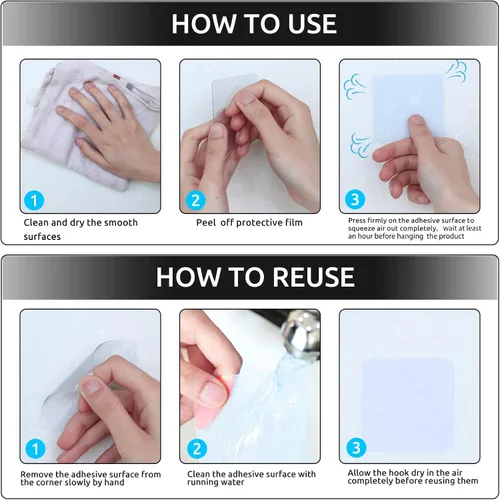 HOW TO USE

1

Clean and dry the smooth surfaces

2

Peel off protective film

3

Press firmly on the adhesive surface to squeeze air out completely, wait at least an hour before hanging the product

HOW TO REUSE

1

Remove the adhesive surface from the corner slowly by hand

2

Clean the adhesive surface with running water

3

Allow the hook dry in the air completely before reusing them