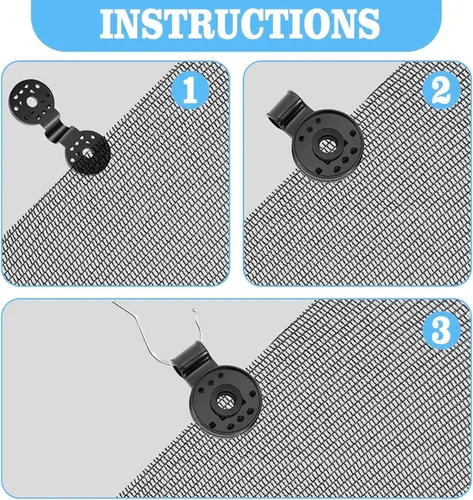 INSTRUCTIONS

1

2

3