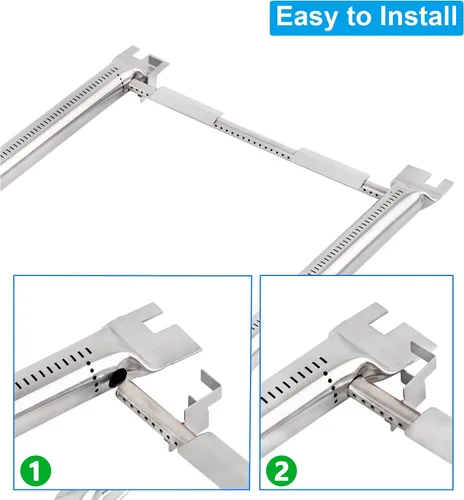 Easy to Install

1

2