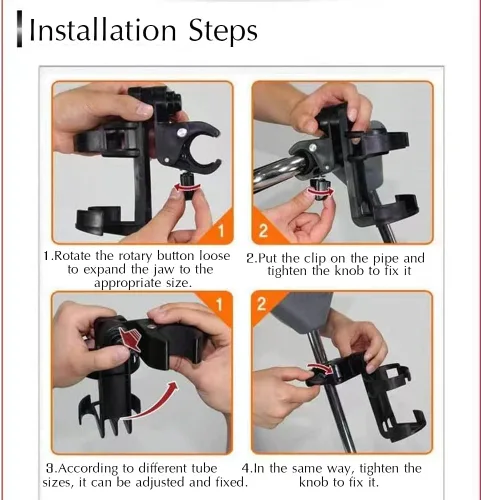 Installation Steps

1

2

1.Rotate the rotary button loose to expand the jaw to the appropriate size.

2.Put the clip on the pipe and tighten the knob to fix it

1

2

3.According to different tube sizes, it can be adjusted and fixed.

4.In the same way, tighten the knob to fix it.