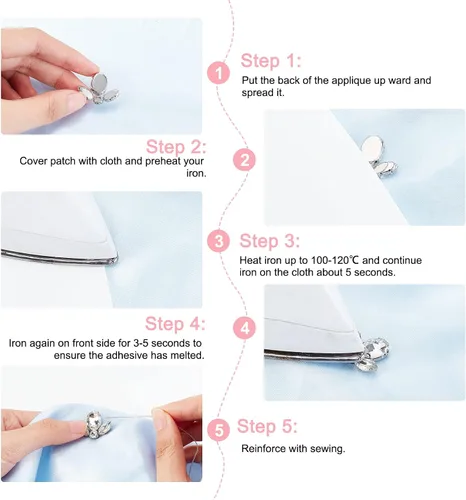 1

Step 1:

Put the back of the applique up ward and spread it.

Step 2:

Cover patch with cloth and preheat your iron.

2

3

Step 3:

Heat iron up to 100-120℃ and continue iron on the cloth about 5 seconds.

Step 4:

Iron again on front side for 3-5 seconds to ensure the adhesive has melted.

4

5

Step 5:

Reinforce with sewing.