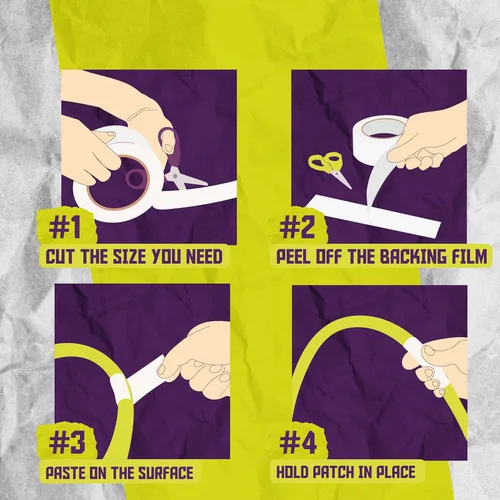 #1
CUT THE SIZE YOU NEED

#2
PEEL OFF THE BACKING FILM

#3
PASTE ON THE SURFACE

#4
HOLD PATCH IN PLACE