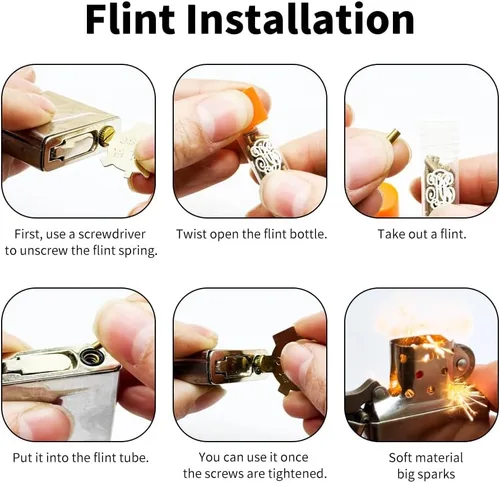 Flint Installation

First, use a screwdriver to unscrew the flint spring.

Twist open the flint bottle.

Take out a flint.

Put it into the flint tube.

You can use it once the screws are tightened.

Soft material big sparks