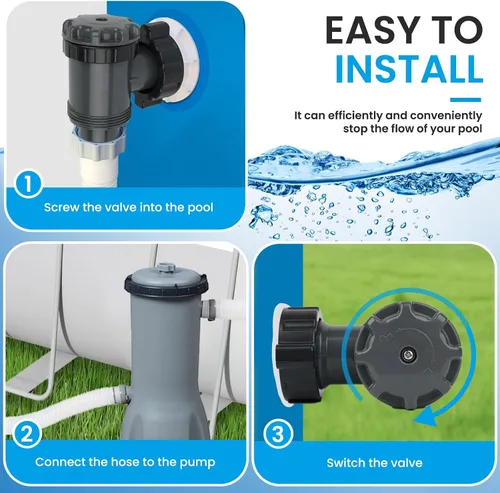 EASY TO INSTALL

It can efficiently and conveniently stop the flow of your pool

1

Screw the valve into the pool

2

Connect the hose to the pump

3

Switch the valve