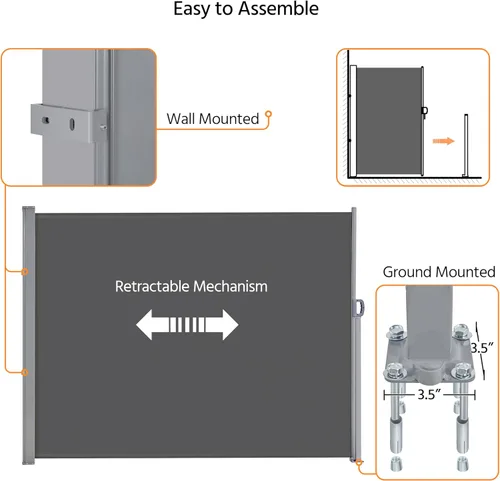 Easy to Assemble

Wall Mounted

Retractable Mechanism

Ground Mounted

3.5″

3.5″