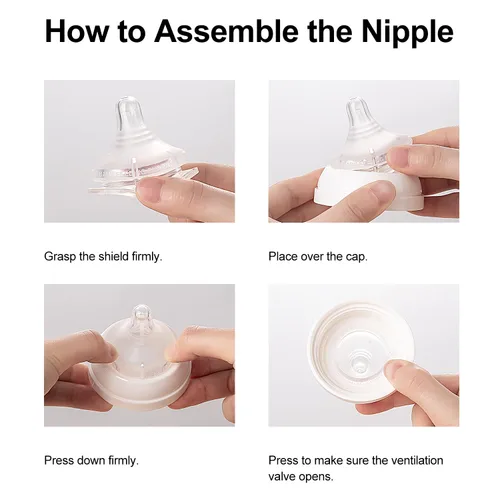 How to Assemble the Nipple

Grasp the shield firmly.

Place over the cap.

Press down firmly.

Press to make sure the ventilation valve opens.